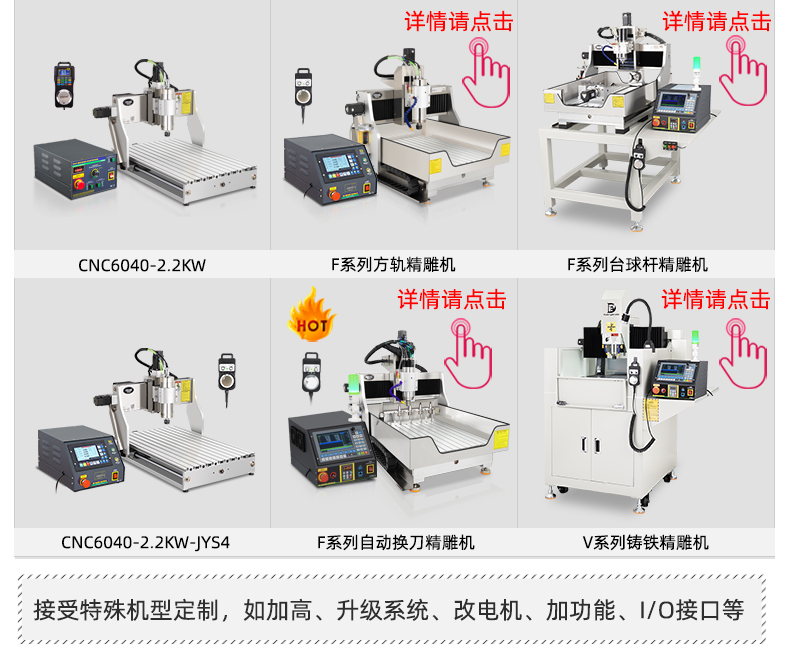 详情请点击

详情请点击

CNC6040-2.2KW

F系列方轨精雕机

F系列台球杆精雕机

HOT

详情请点击

详情请点击

CNC6040-2.2KW-JYS4

F系列自动换刀精雕机

V系列铸铁精雕机

接受特殊机型定制，如加高、升级系统、改电机、加功能、I/O接口等